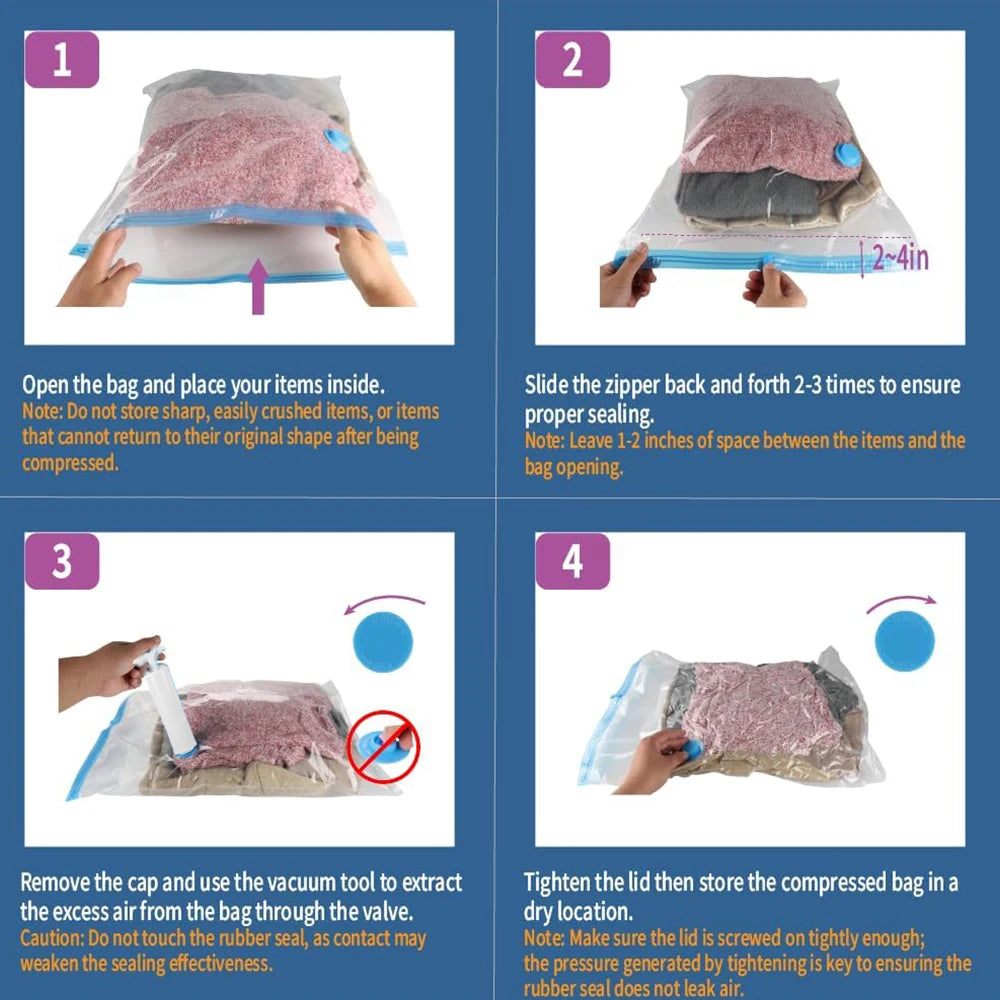 1

Open the bag and place your items inside.
Note: Do not store sharp, easily crushed items, or items that cannot return to their original shape after being compressed.

2

2~4in

Slide the zipper back and forth 2-3 times to ensure proper sealing.
Note: Leave 1-2 inches of space between the items and the bag opening.

3

Remove the cap and use the vacuum tool to extract the excess air from the bag through the valve.
Caution: Do not touch the rubber seal, as contact may weaken the sealing effectiveness.

4

Tighten the lid then store the compressed bag in a dry location.
Note: Make sure the lid is screwed on tightly enough; the pressure generated by tightening is key to ensuring the rubber seal does not leak air.