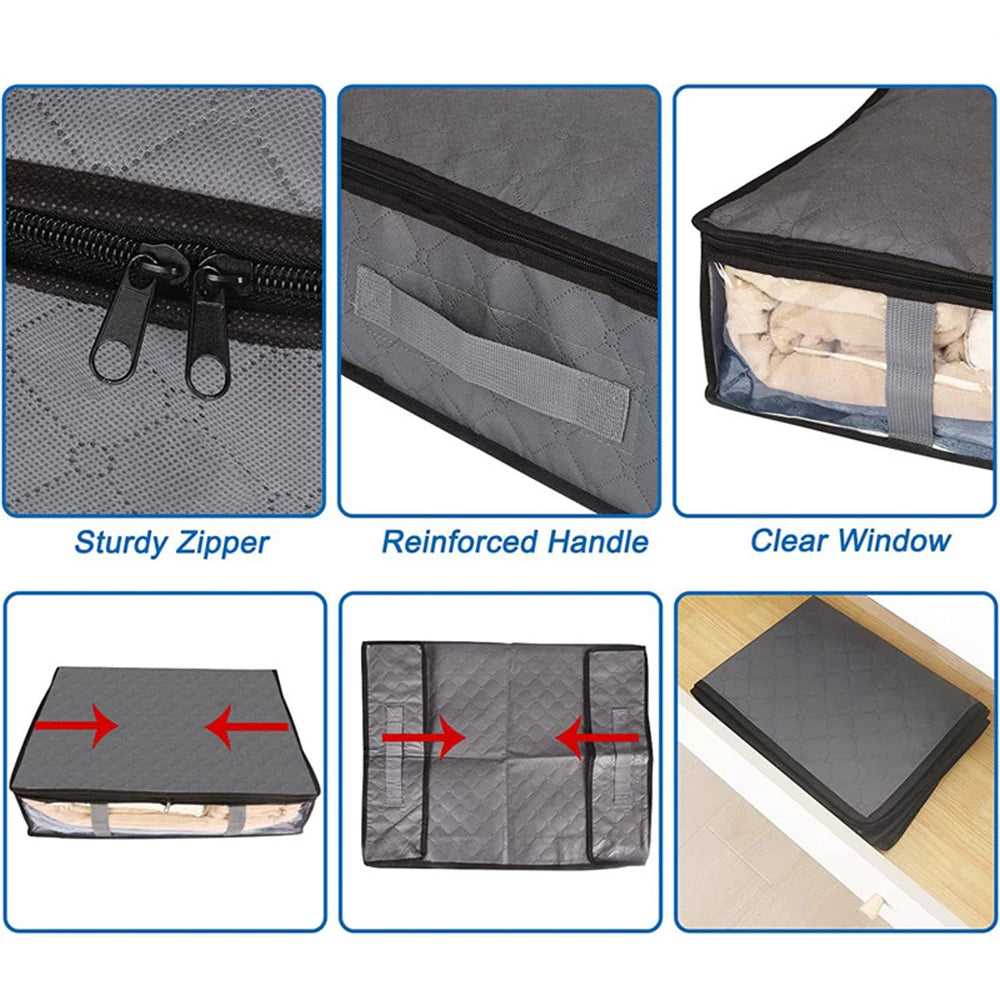 Sturdy Zipper

Reinforced Handle

Clear Window