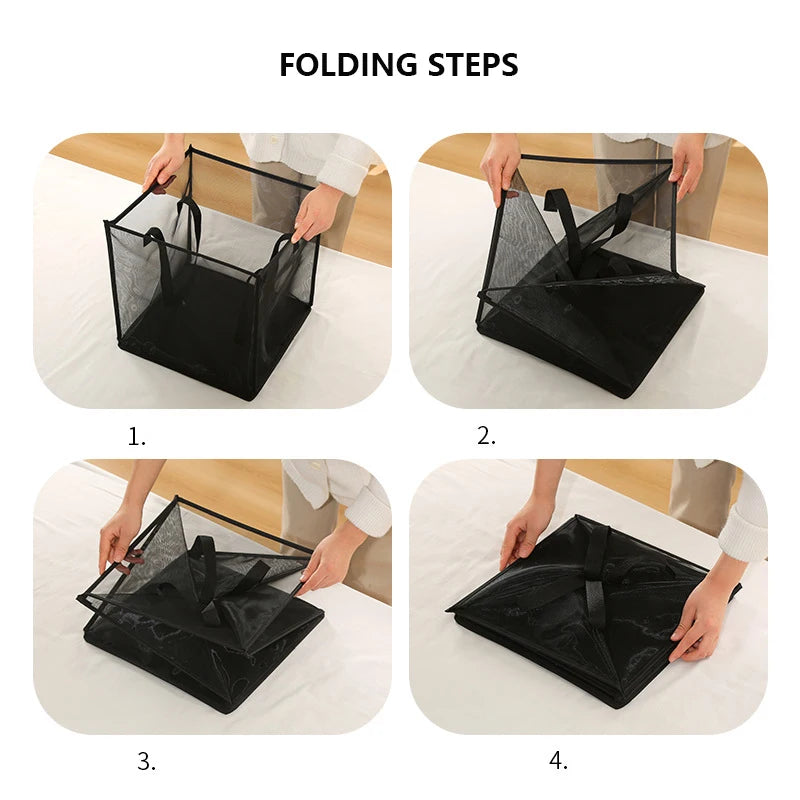 FOLDING STEPS

1.

2.

3.

4.